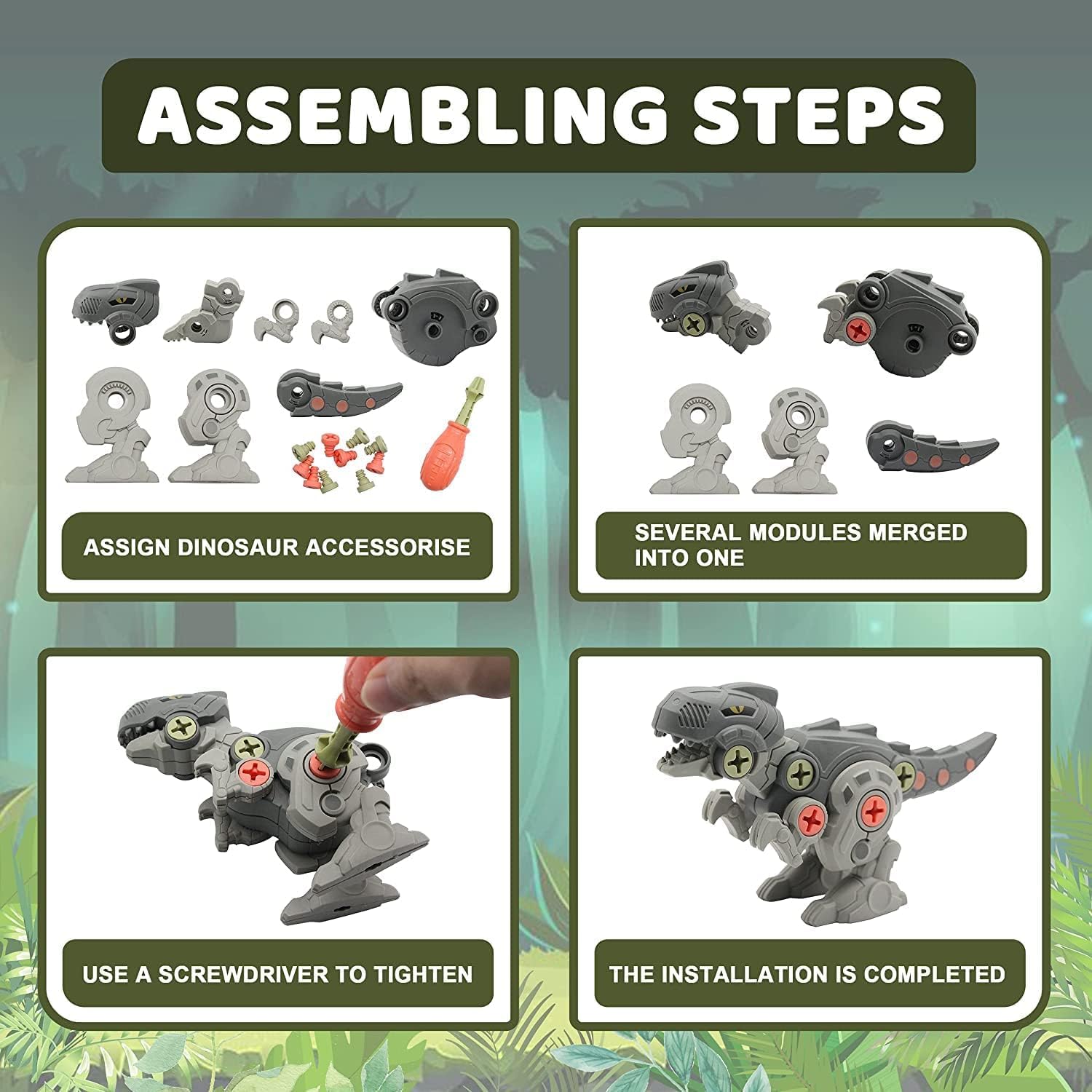 ASSEMBLING STEPS

ASSIGN DINOSAUR ACCESSORISE

SEVERAL MODULES MERGED INTO ONE

USE A SCREWDRIVER TO TIGHTEN

THE INSTALLATION IS COMPLETED